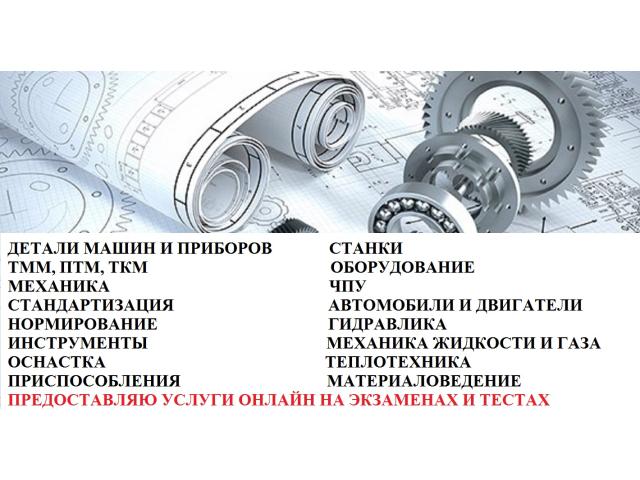 ДЕТАЛИ МАШИН И ПРИБОРОВ
ТММ, ПТМ, ТКМ
МЕХАНИКА
СТАНДАРТИЗАЦИЯ
НОРМИРОВАНИЕ
ИНСТРУМЕНТЫ
ОСНАСТКА
ПРИСПОСОБЛЕНИЯ

СТАНКИ
ОБОРУДОВАНИЕ
ЧПУ
АВТОМОБИЛИ И ДВИГАТЕЛИ
ГИДРАВЛИКА
МЕХАНИКА ЖИДКОСТИ И ГАЗА
ТЕПЛОТЕХНИКА
МАТЕРИАЛОВЕДЕНИЕ

ПРЕДОСТАВЛЯЮ УСЛУГИ ОНЛАЙН НА ЭКЗАМЕНАХ И ТЕСТАХ